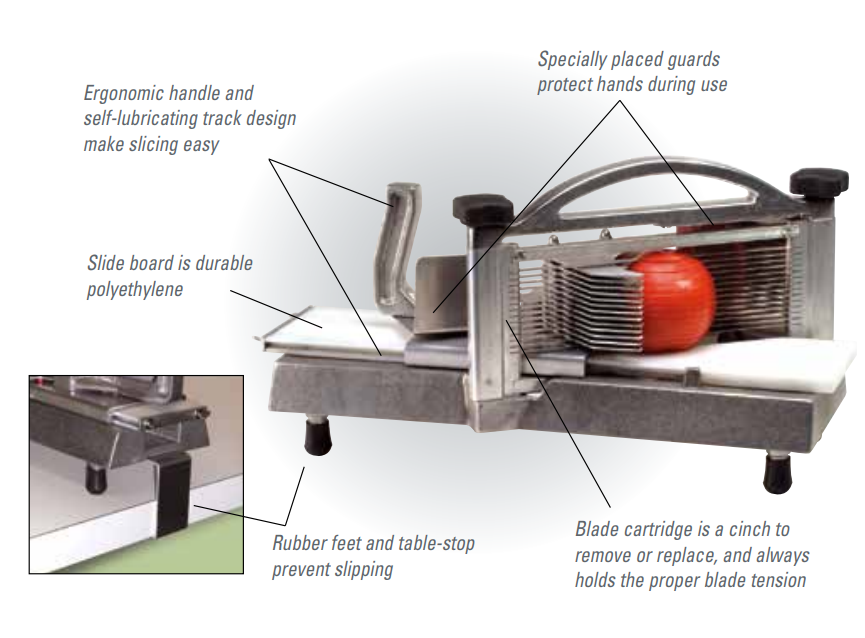 Ergonomic handle and self-lubricating track design make slicing easy

Specially placed guards protect hands during use

Slide board is durable polyethylene

Rubber feet and table-stop prevent slipping

Blade cartridge is a cinch to remove or replace, and always holds the proper blade tension